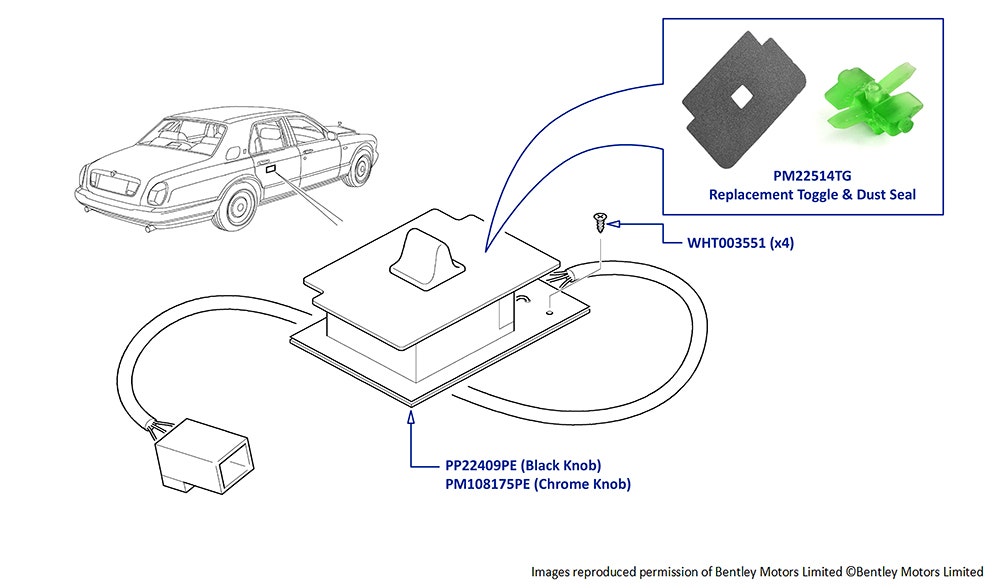 PM22514TG
Replacement Toggle & Dust Seal

WHT003551 (x4)

PP22409PE (Black Knob)
PM108175PE (Chrome Knob)

Images reproduced permission of Bentley Motors Limited ©Bentley Motors Limited